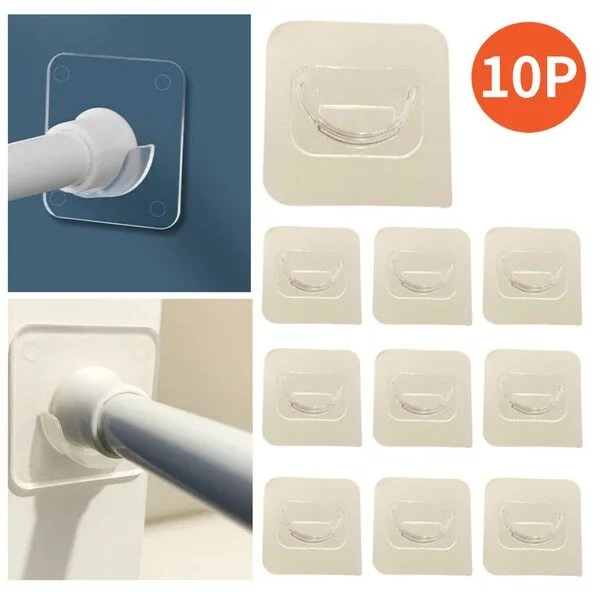 10P